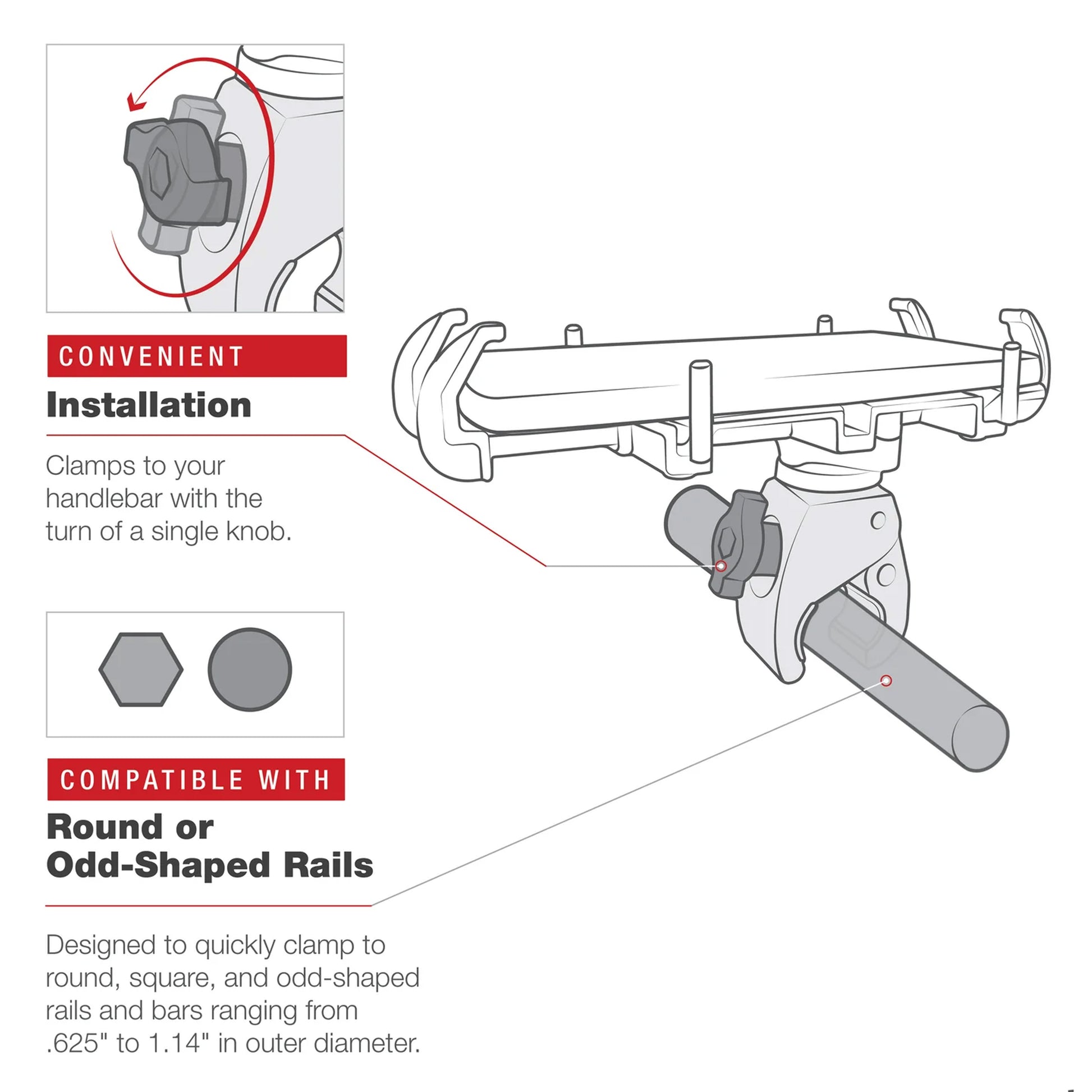 CONVENIENT

Installation

Clamps to your handlebar with the turn of a single knob.

COMPATIBLE WITH

Round or Odd-Shaped Rails

Designed to quickly clamp to round, square, and odd-shaped rails and bars ranging from .625" to 1.14" in outer diameter.