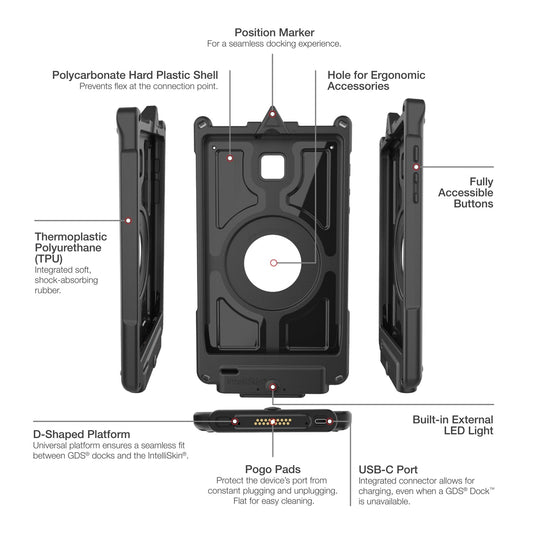 Position Marker
For a seamless docking experience.

Polycarbonate Hard Plastic Shell
Prevents flex at the connection point.

Hole for Ergonomic Accessories

Fully Accessible Buttons

Thermoplastic Polyurethane (TPU)
Integrated soft, shock-absorbing rubber.

Built-in External LED Light

D-Shaped Platform
Universal platform ensures a seamless fit between GDS® docks and the IntelliSkin®.

Pogo Pads
Protect the device's port from constant plugging and unplugging. Flat for easy cleaning.

USB-C Port
Integrated connector allows for charging, even when a GDS® Dock™ is unavailable.