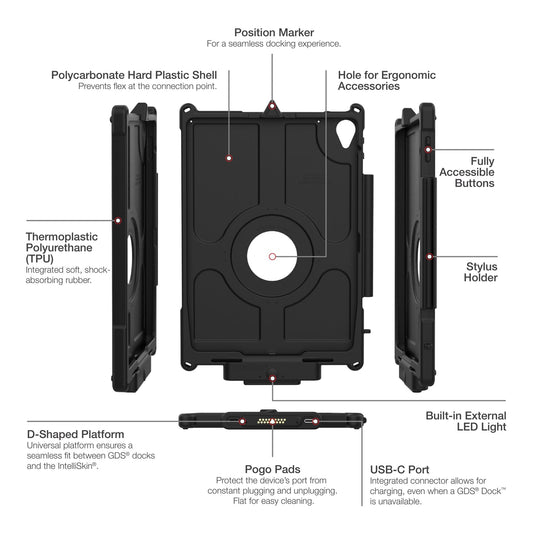 Position Marker
For a seamless docking experience.

Polycarbonate Hard Plastic Shell
Prevents flex at the connection point.

Hole for Ergonomic Accessories

Fully Accessible Buttons

Thermoplastic Polyurethane (TPU)
Integrated soft, shock-absorbing rubber.

Stylus Holder

Built-in External LED Light

D-Shaped Platform
Universal platform ensures a seamless fit between GDS® docks and the IntelliSkin®.

Pogo Pads
Protect the device's port from constant plugging and unplugging. Flat for easy cleaning.

USB-C Port
Integrated connector allows for charging, even when a GDS® Dock™ is unavailable.