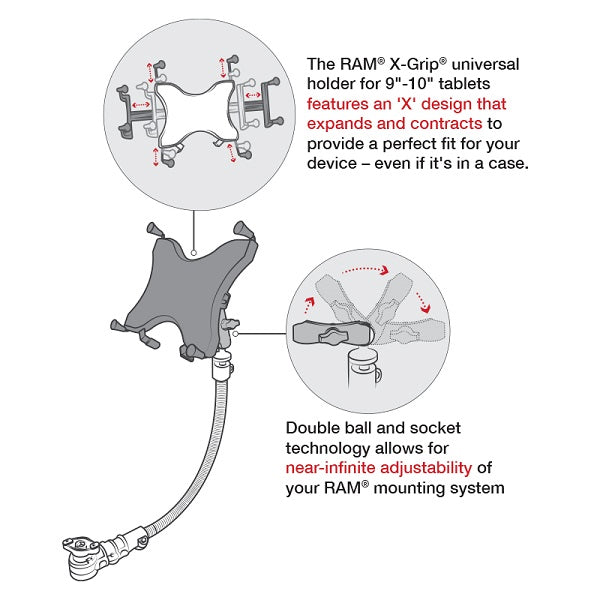 The RAM® X-Grip® universal holder for 9"-10" tablets features an 'X' design that expands and contracts to provide a perfect fit for your device – even if it's in a case.

Double ball and socket technology allows for near-infinite adjustability of your RAM® mounting system