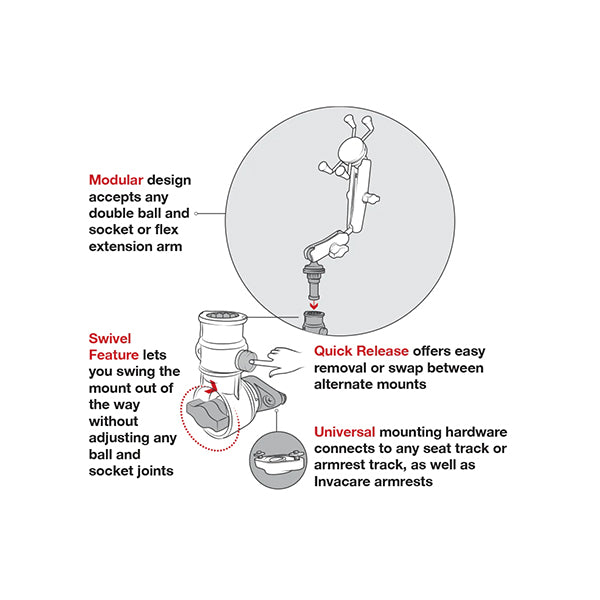 Modular design accepts any double ball and socket or flex extension arm

Swivel Feature lets you swing the mount out of the way without adjusting any ball and socket joints

Quick Release offers easy removal or swap between alternate mounts

Universal mounting hardware connects to any seat track or armrest track, as well as Invacare armrests