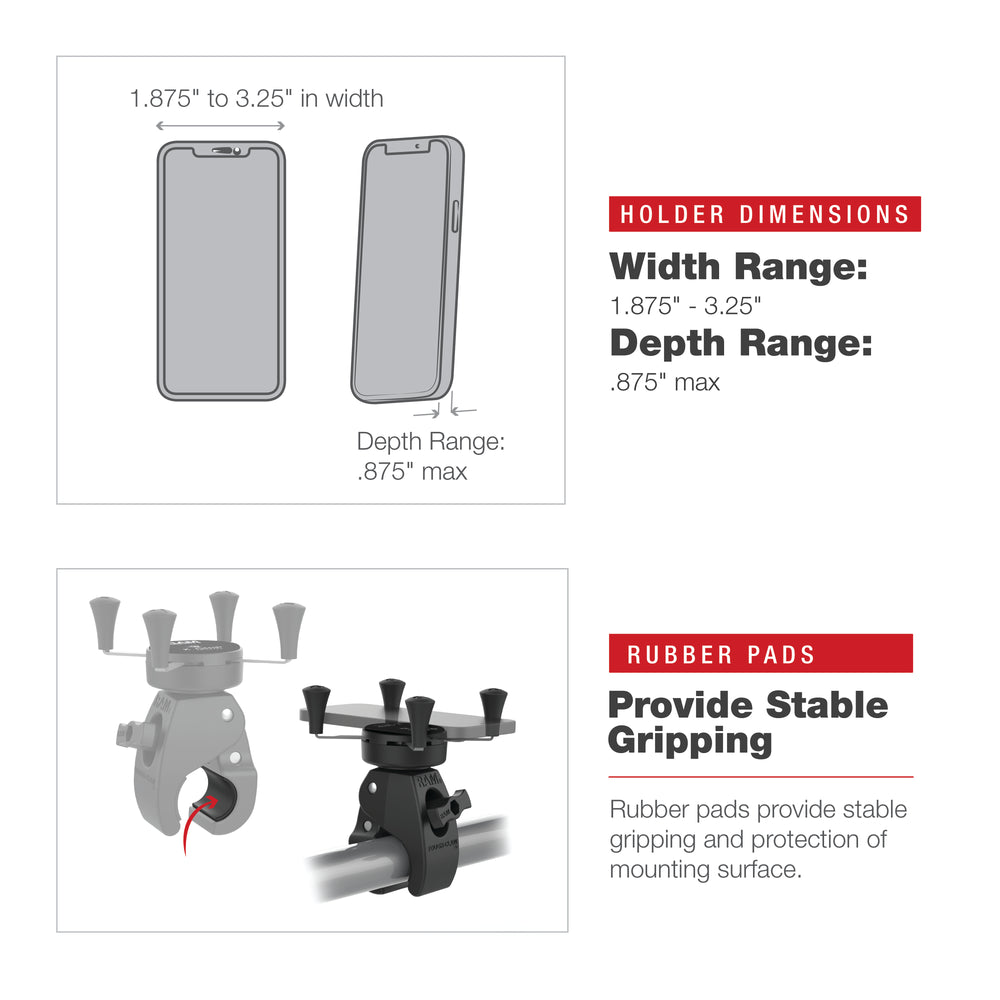 1.875" to 3.25" in width

Depth Range:
.875" max

HOLDER DIMENSIONS

Width Range:
1.875" - 3.25"

Depth Range:
.875" max

RAM

RAM

RUBBER PADS

Provide Stable Gripping

Rubber pads provide stable gripping and protection of mounting surface.