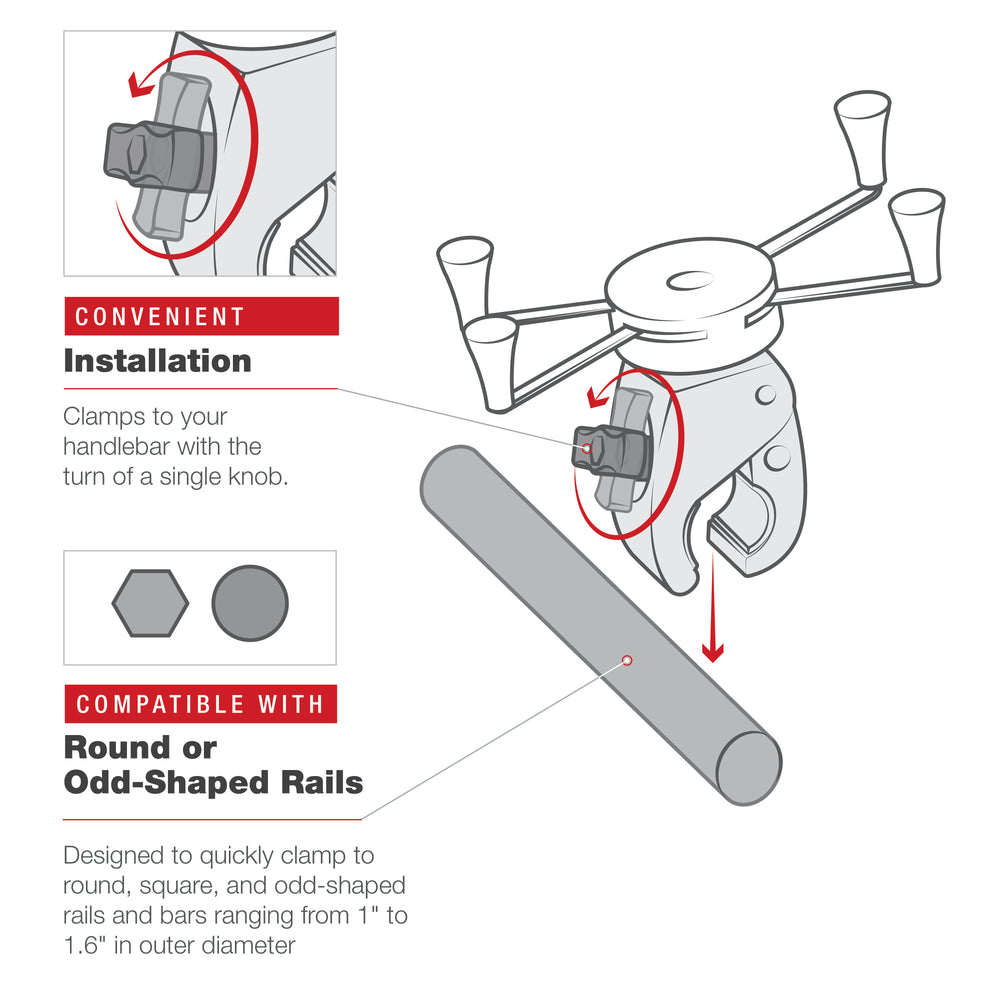 CONVENIENT

Installation

Clamps to your handlebar with the turn of a single knob.

COMPATIBLE WITH

Round or Odd-Shaped Rails

Designed to quickly clamp to round, square, and odd-shaped rails and bars ranging from 1" to 1.6" in outer diameter