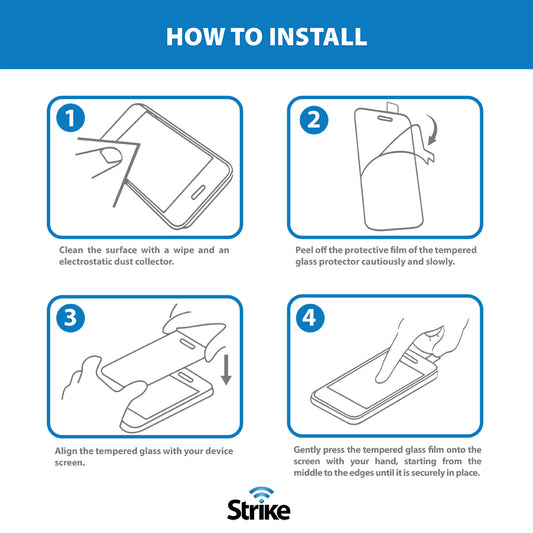 HOW TO INSTALL

1

Clean the surface with a wipe and an electrostatic dust collector.

2

Peel off the protective film of the tempered glass protector cautiously and slowly.

3

Align the tempered glass with your device screen.

4

Gently press the tempered glass film onto the screen with your hand, starting from the middle to the edges until it is securely in place.

Strike