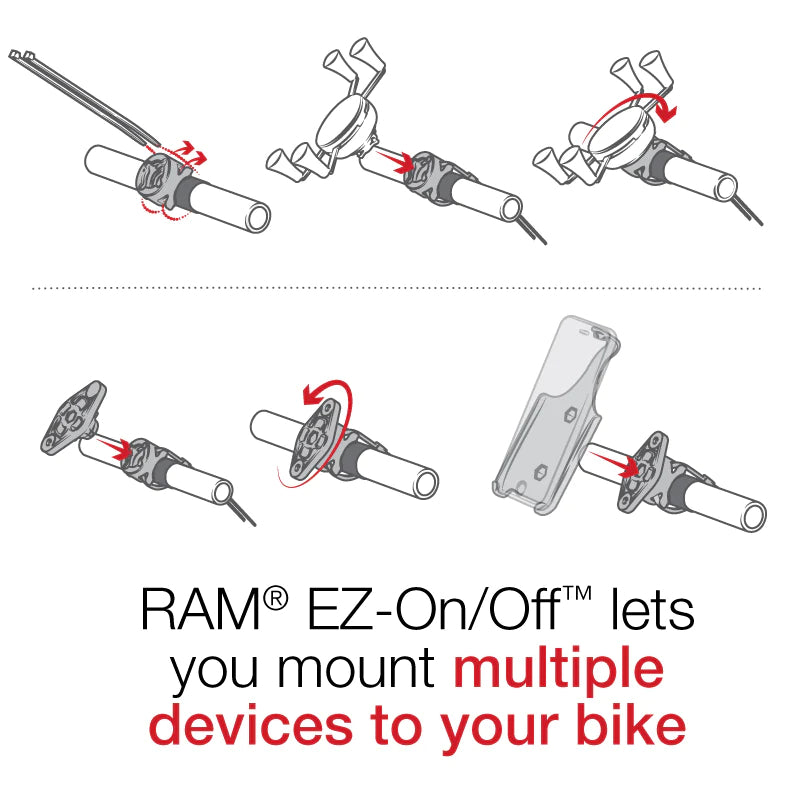 RAM® EZ-On/Off™ lets you mount multiple devices to your bike