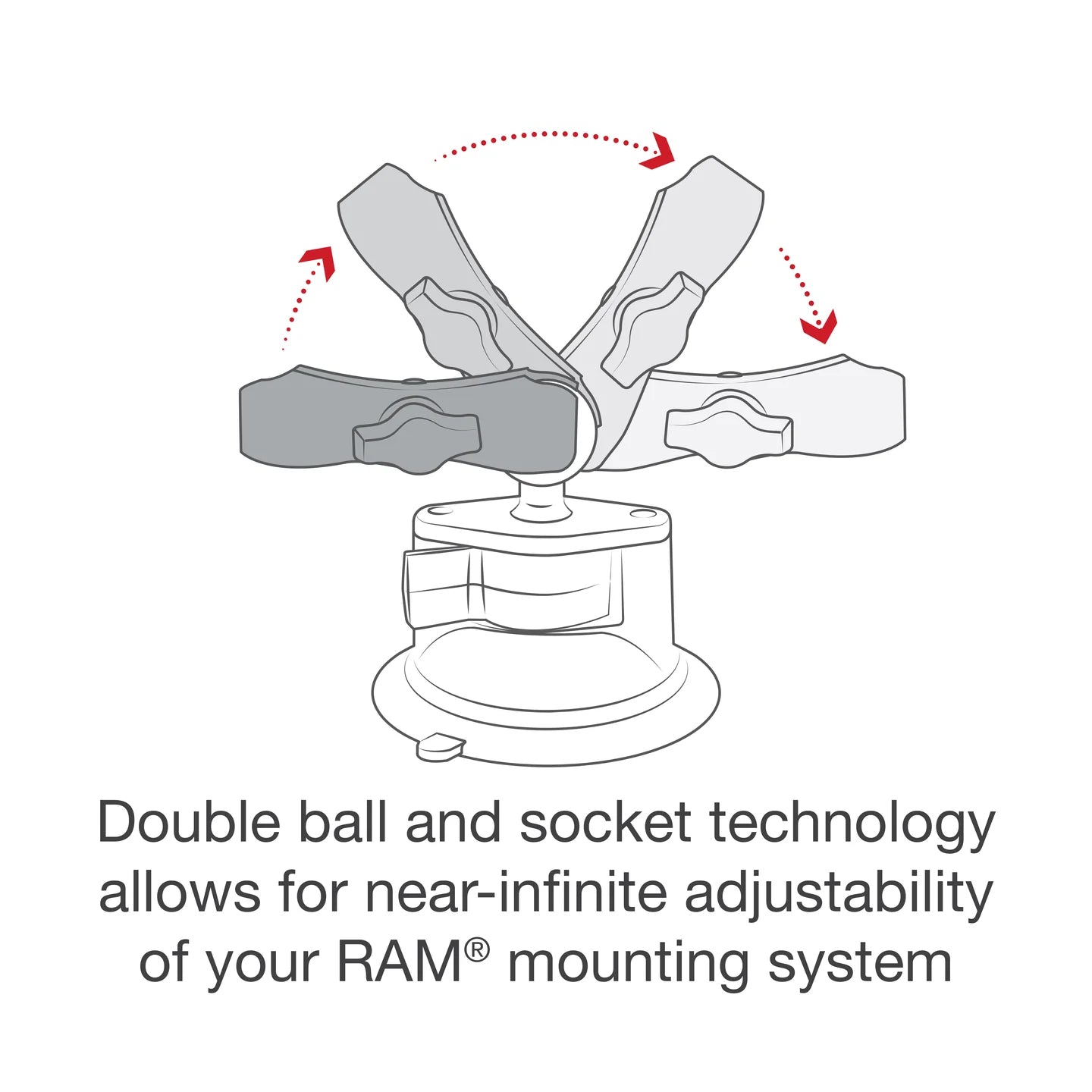 Double ball and socket technology allows for near-infinite adjustability of your RAM® mounting system