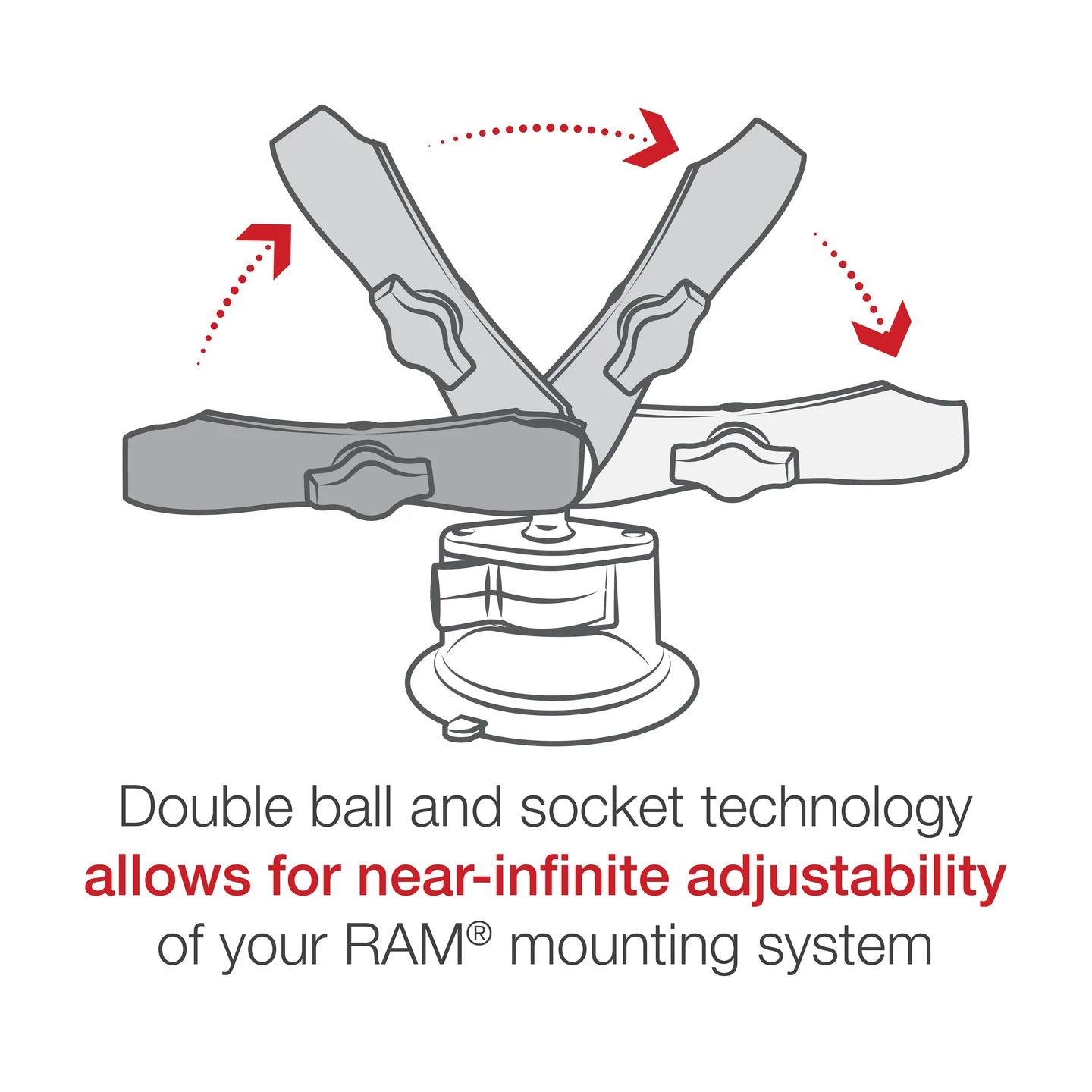 Double ball and socket technology allows for near-infinite adjustability of your RAM® mounting system