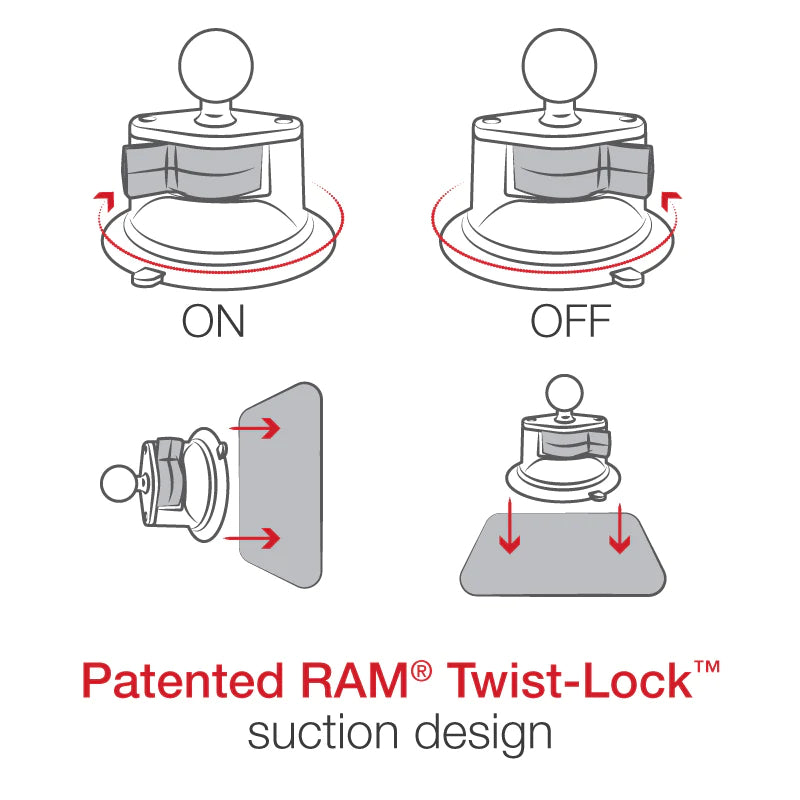 ON

OFF

Patented RAM® Twist-Lock™
suction design