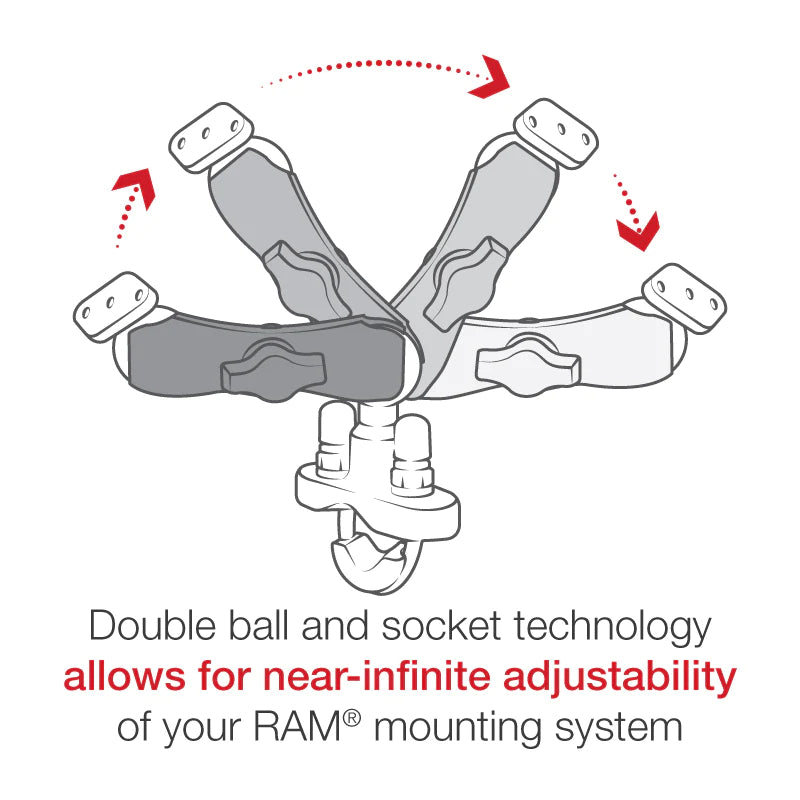 Double ball and socket technology allows for near-infinite adjustability of your RAM® mounting system