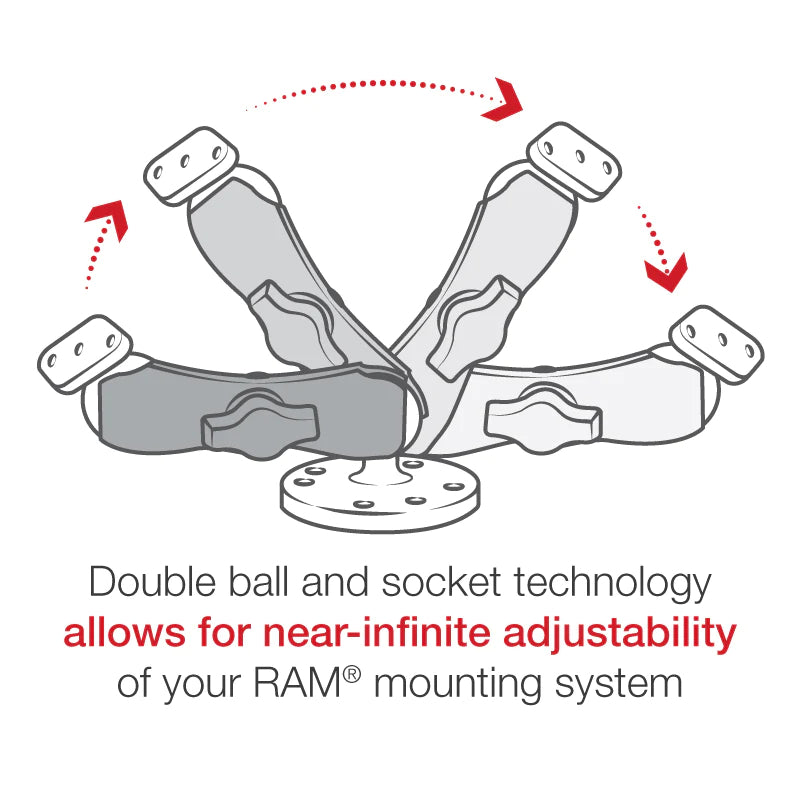 Double ball and socket technology
allows for near-infinite adjustability
of your RAM® mounting system